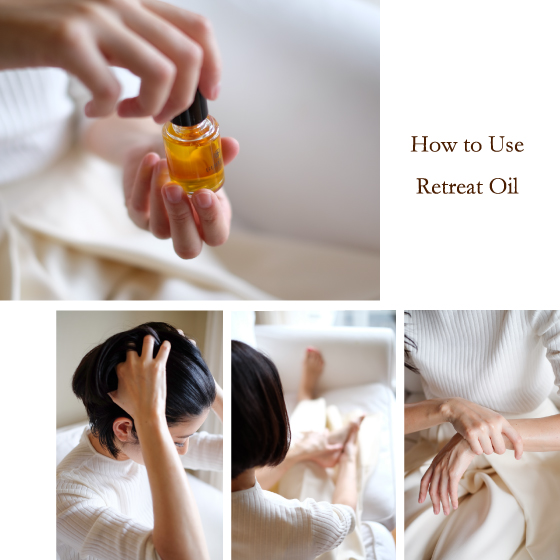 How to Use
Retreat Oil